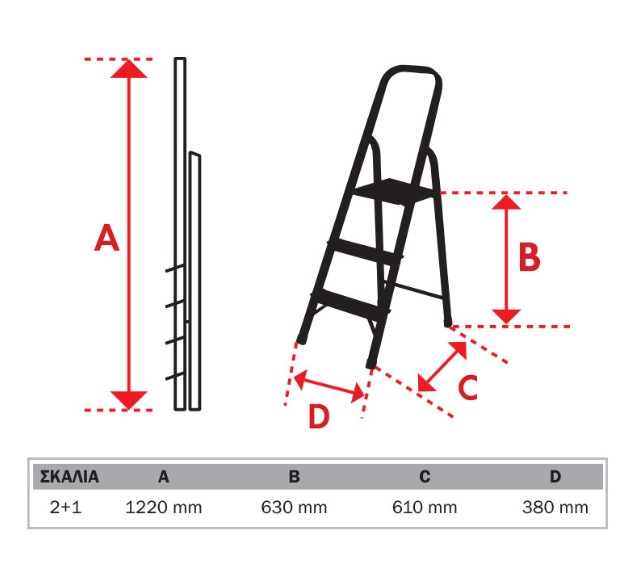 A

B

C

D

| ΣΚΑΛΙΑ | A | B | C | D |
|---|---|---|---|---|
| 2+1 | 1220 mm | 630 mm | 610 mm | 380 mm |