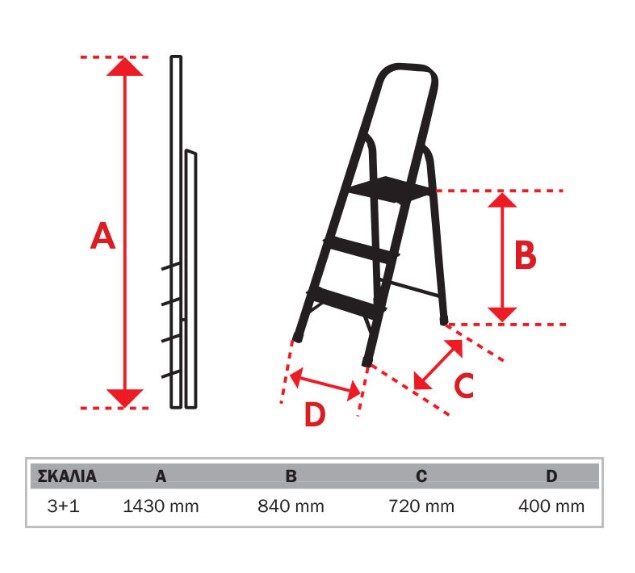 A

B

C

D

| ΣΚΑΛΙΑ | A | B | C | D |
|---|---|---|---|---|
| 3+1 | 1430 mm | 840 mm | 720 mm | 400 mm |