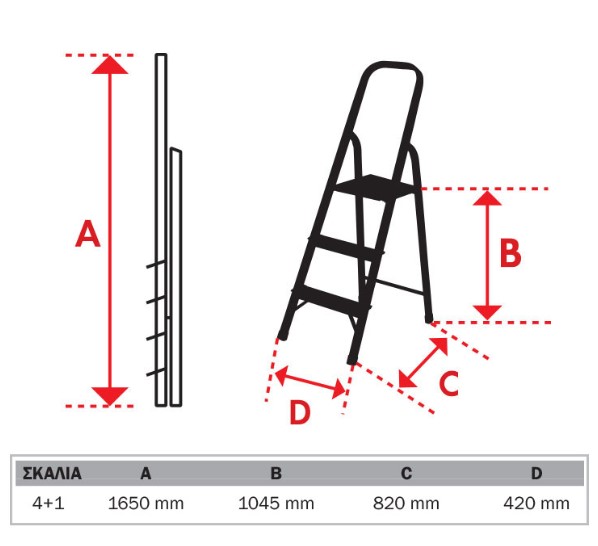 A

B

C

D

| ΣΚΑΛΙΑ | A | B | C | D |
|---|---|---|---|---|
| 4+1 | 1650 mm | 1045 mm | 820 mm | 420 mm |