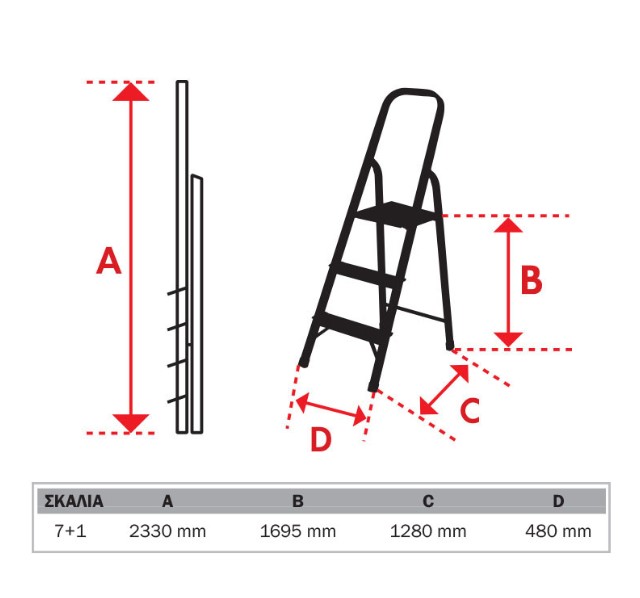 A

B

C

D

| ΣΚΑΛΙΑ | A | B | C | D |
|---|---|---|---|---|
| 7+1 | 2330 mm | 1695 mm | 1280 mm | 480 mm |