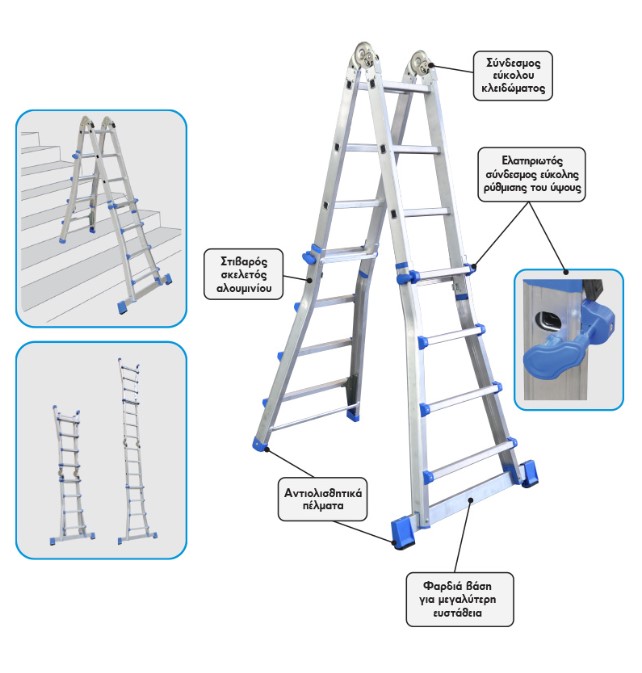 Σύνδεσμος εύκολου κλειδώματος

Ελατηριωτός σύνδεσμος εύκολης ρύθμισης του ύψους

Στιβαρός σκελετός αλουμινίου

Αντιολισθητικά πέλματα

Φαρδιά βάση για μεγαλύτερη ευστάθεια