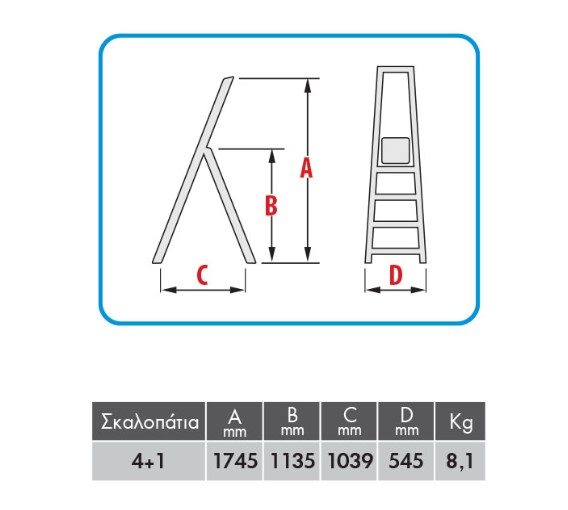 A
B
C
D

| Σκαλοπάτια | A mm | B mm | C mm | D mm | Kg |
|---|---|---|---|---|---|
| 4+1 | 1745 | 1135 | 1039 | 545 | 8,1 |